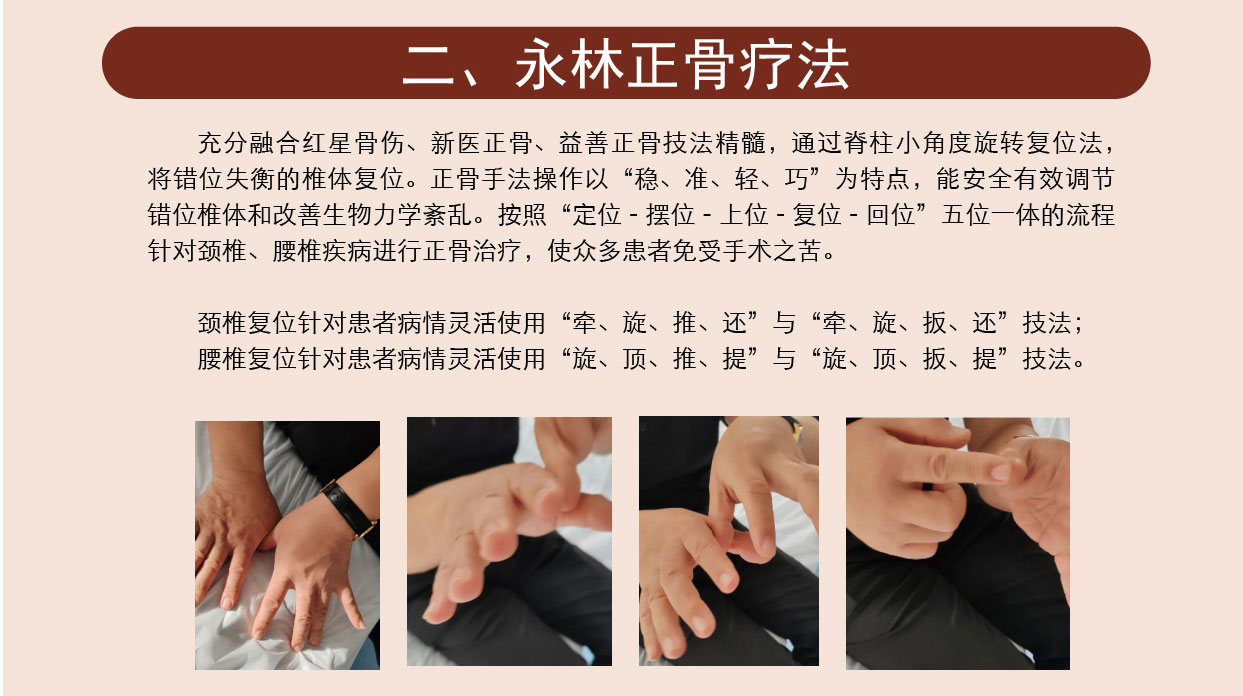 二、永林正骨疗法

充分融合红星骨伤、新医正骨、益善正骨技法精髓，通过脊柱小角度旋转复位法，将错位失衡的椎体复位。正骨手法操作以“稳、准、轻、巧”为特点，能安全有效调节错位椎体和改善生物力学紊乱。按照“定位 - 摆位 - 上位 - 复位 - 回位”五位一体的流程针对颈椎、腰椎疾病进行正骨治疗，使众多患者免受手术之苦。

颈椎复位针对患者病情灵活使用“牵、旋、推、还”与“牵、旋、扳、还”技法；
腰椎复位针对患者病情灵活使用“旋、顶、推、提”与“旋、顶、扳、提”技法。